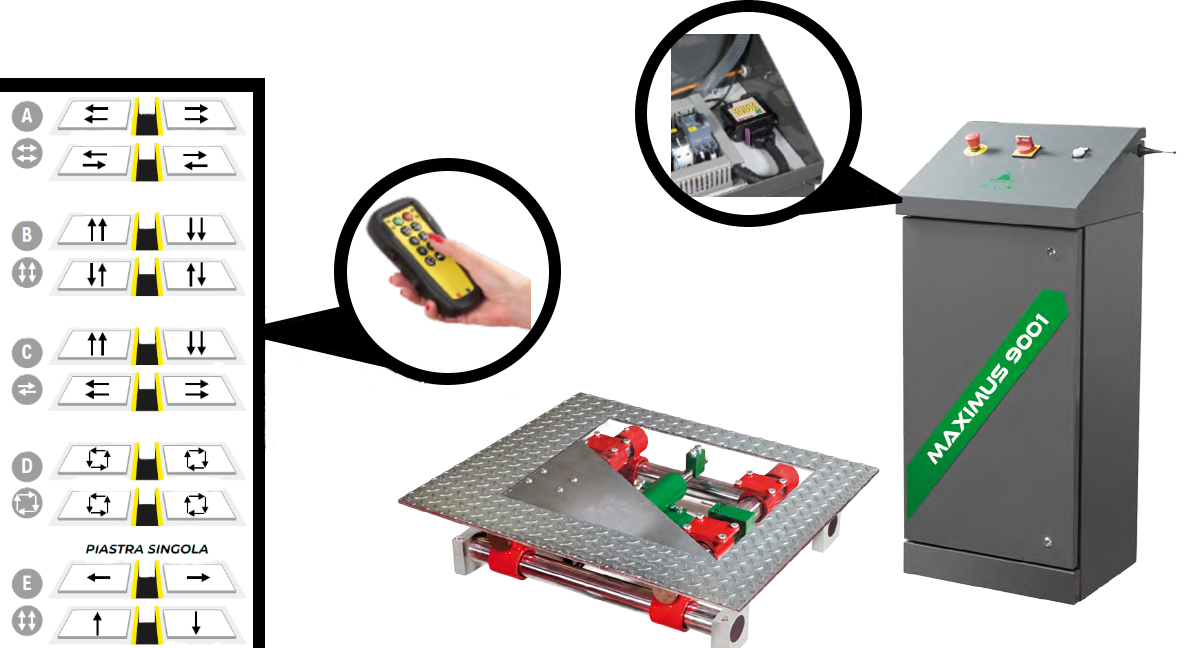 A

B

C

D

PIASTRA SINGOLA

E

MAXIMUS 9001